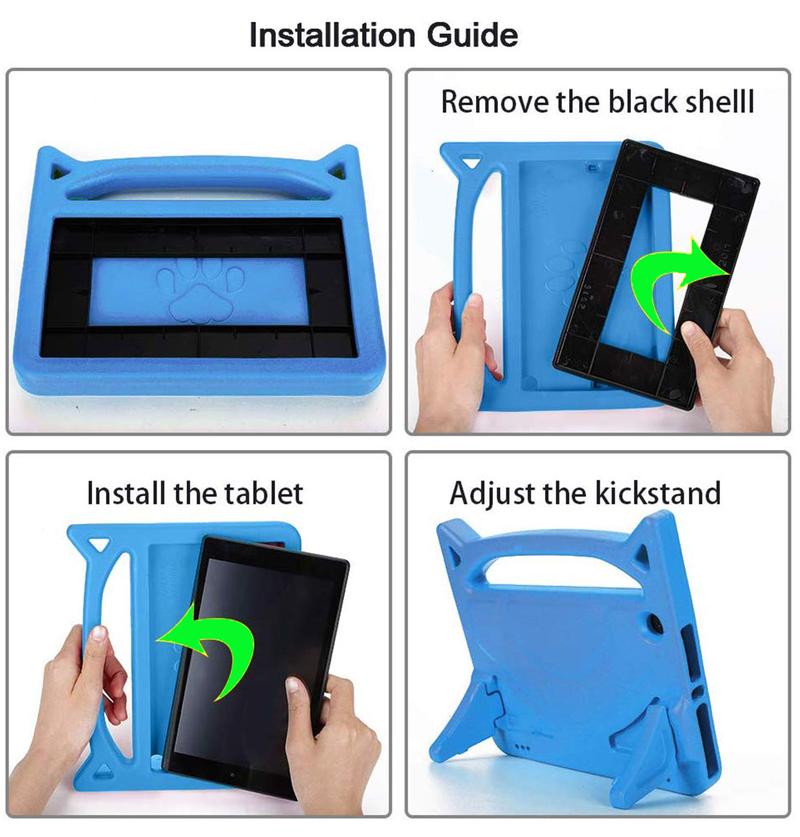 Installation Guide

Remove the black shelll

Install the tablet

Adjust the kickstand