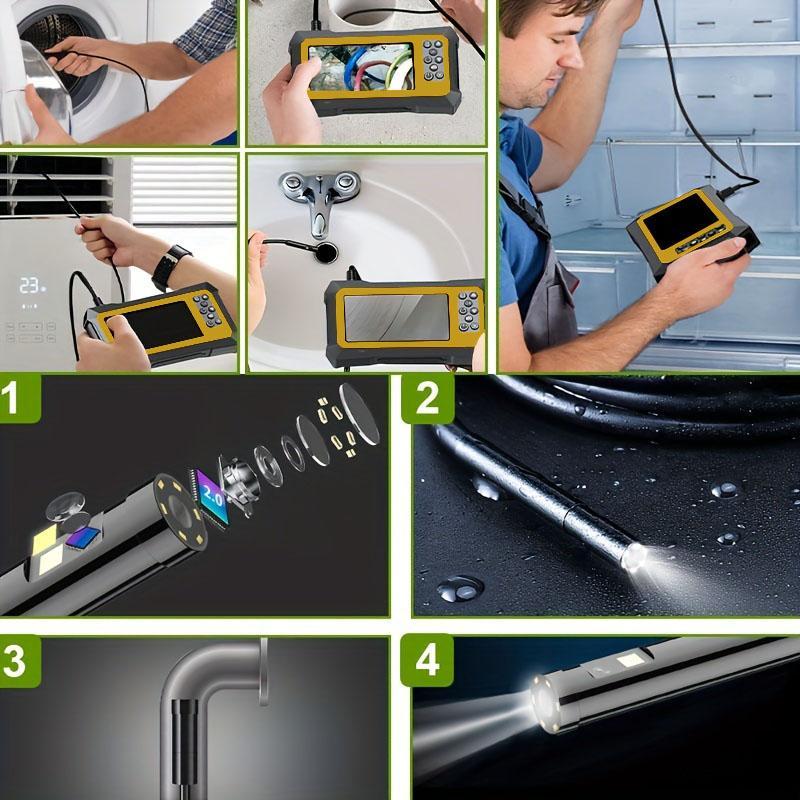 23

1

2.0

2

3

4