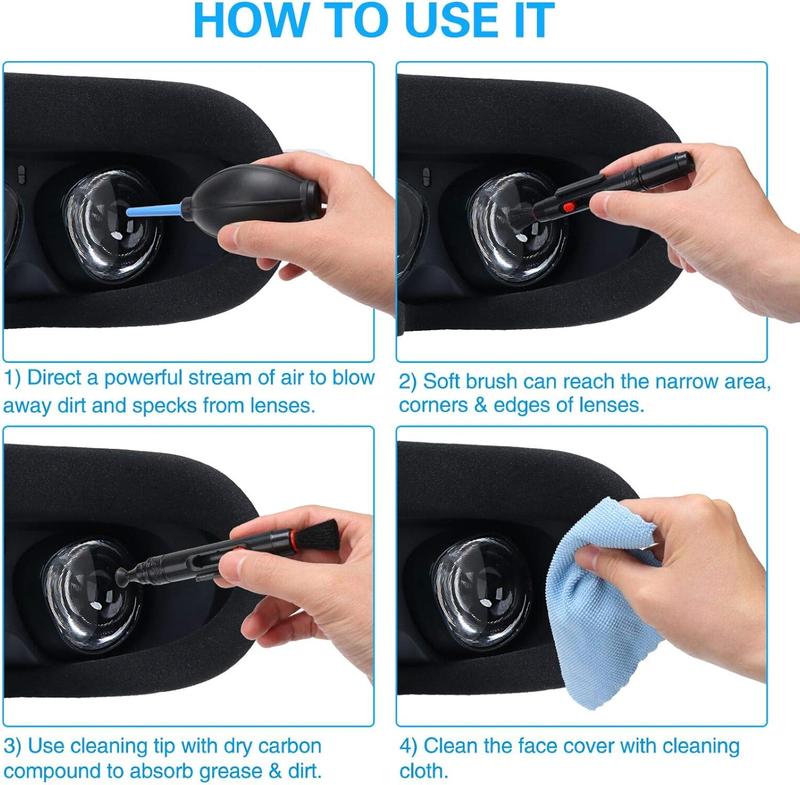 HOW TO USE IT

1) Direct a powerful stream of air to blow away dirt and specks from lenses.

2) Soft brush can reach the narrow area, corners & edges of lenses.

3) Use cleaning tip with dry carbon compound to absorb grease & dirt.

4) Clean the face cover with cleaning cloth.