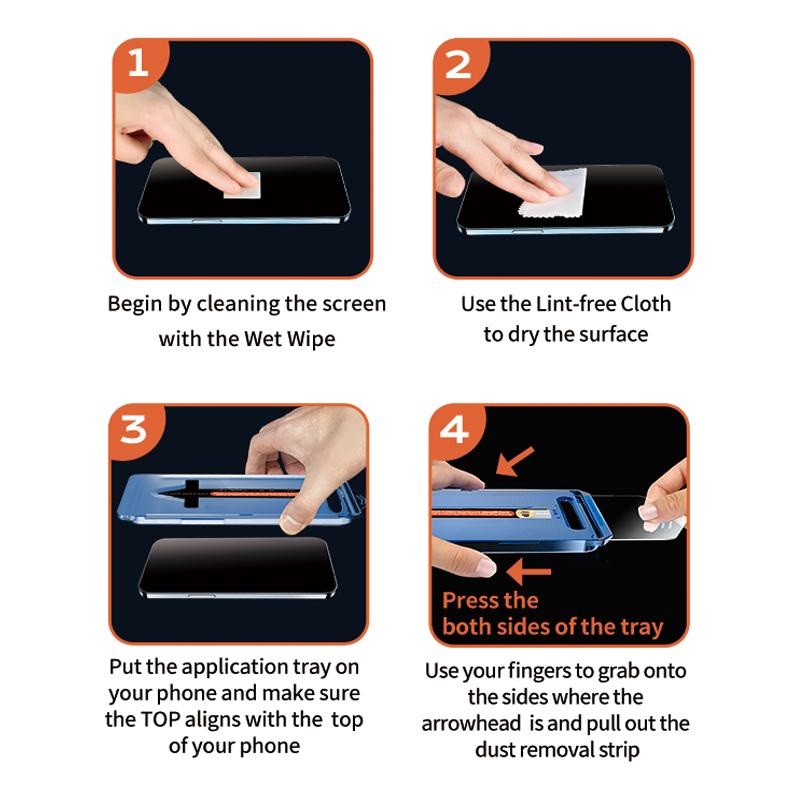 1

Begin by cleaning the screen with the Wet Wipe

2

Use the Lint-free Cloth to dry the surface

3

Put the application tray on your phone and make sure the TOP aligns with the top of your phone

4

Press the both sides of the tray

Use your fingers to grab onto the sides where the arrowhead is and pull out the dust removal strip