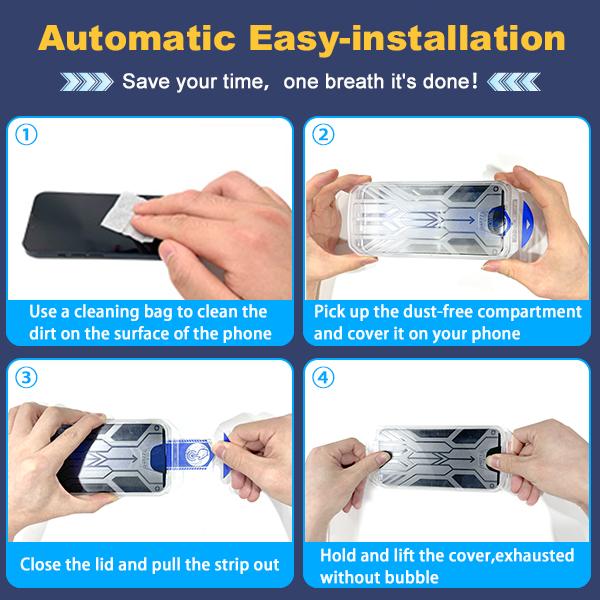 Automatic Easy-installation

Save your time, one breath it's done!

①

Use a cleaning bag to clean the dirt on the surface of the phone

②

Pick up the dust-free compartment and cover it on your phone

③

Close the lid and pull the strip out

④

Hold and lift the cover,exhausted without bubble