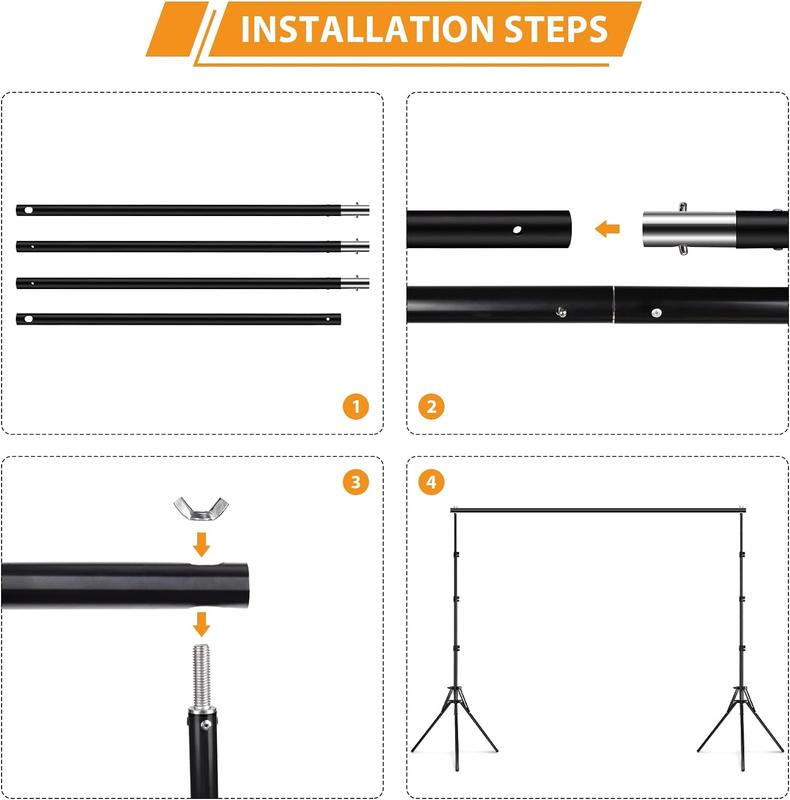 INSTALLATION STEPS

1

2

3

4