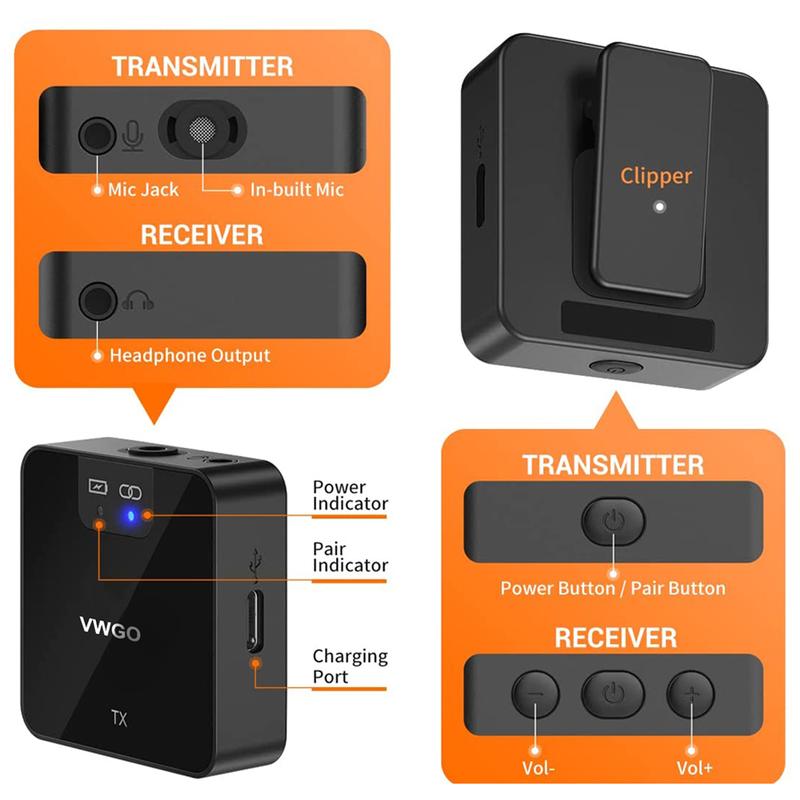 TRANSMITTER

Mic Jack

In-built Mic

RECEIVER

Headphone Output

Clipper

VWGO

TX

Power Indicator

Pair Indicator

Charging Port

TRANSMITTER

Power Button / Pair Button

RECEIVER

Vol-

Vol+