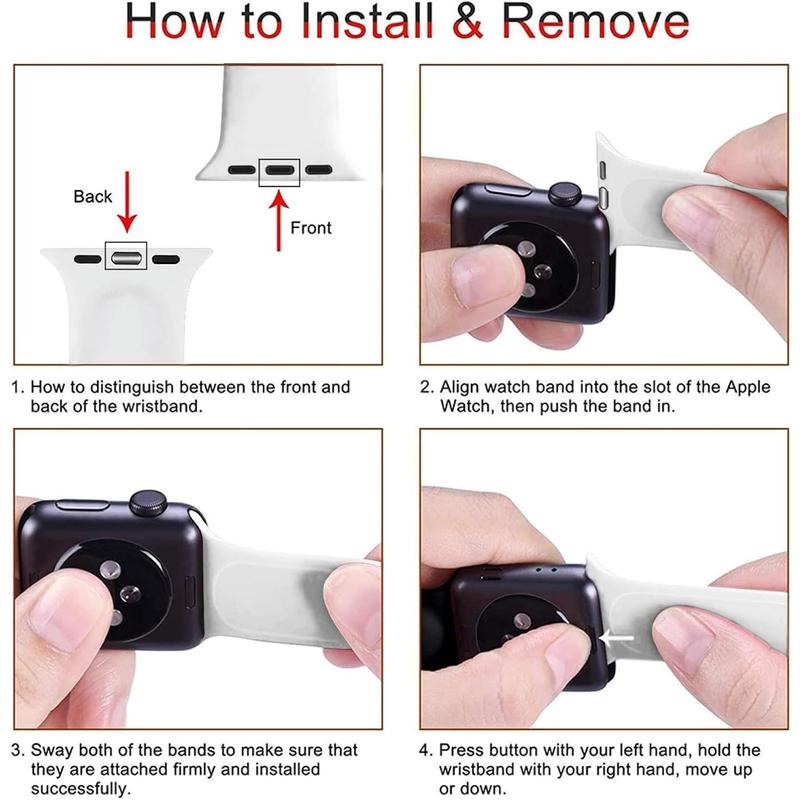 How to Install & Remove

Back

Front

1. How to distinguish between the front and back of the wristband.

2. Align watch band into the slot of the Apple Watch, then push the band in.

3. Sway both of the bands to make sure that they are attached firmly and installed successfully.

4. Press button with your left hand, hold the wristband with your right hand, move up or down.