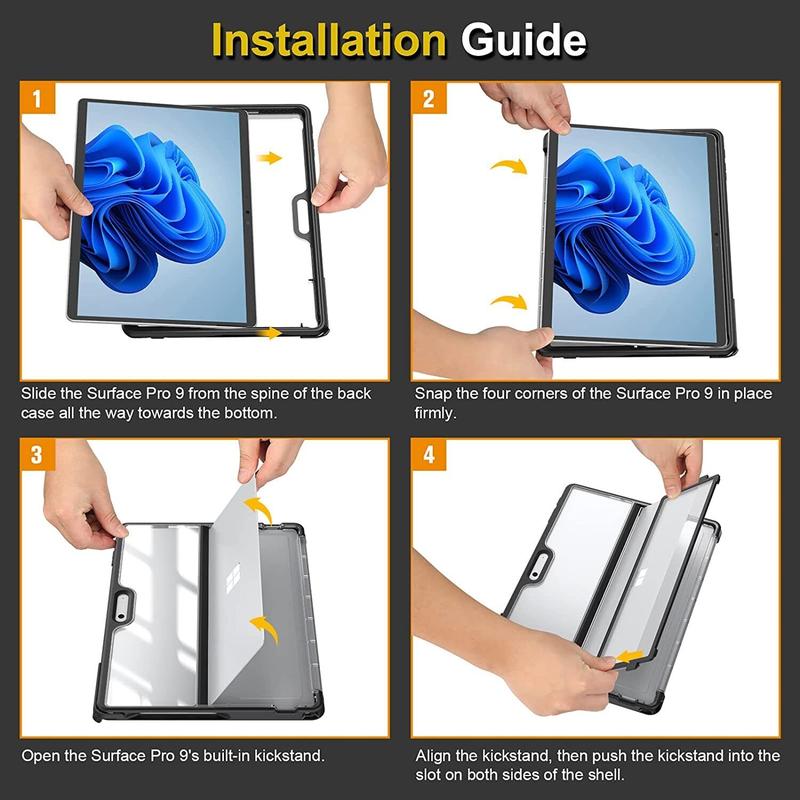 Installation Guide

1

Slide the Surface Pro 9 from the spine of the back case all the way towards the bottom.

2

Snap the four corners of the Surface Pro 9 in place firmly.

3

Open the Surface Pro 9's built-in kickstand.

4

Align the kickstand, then push the kickstand into the slot on both sides of the shell.