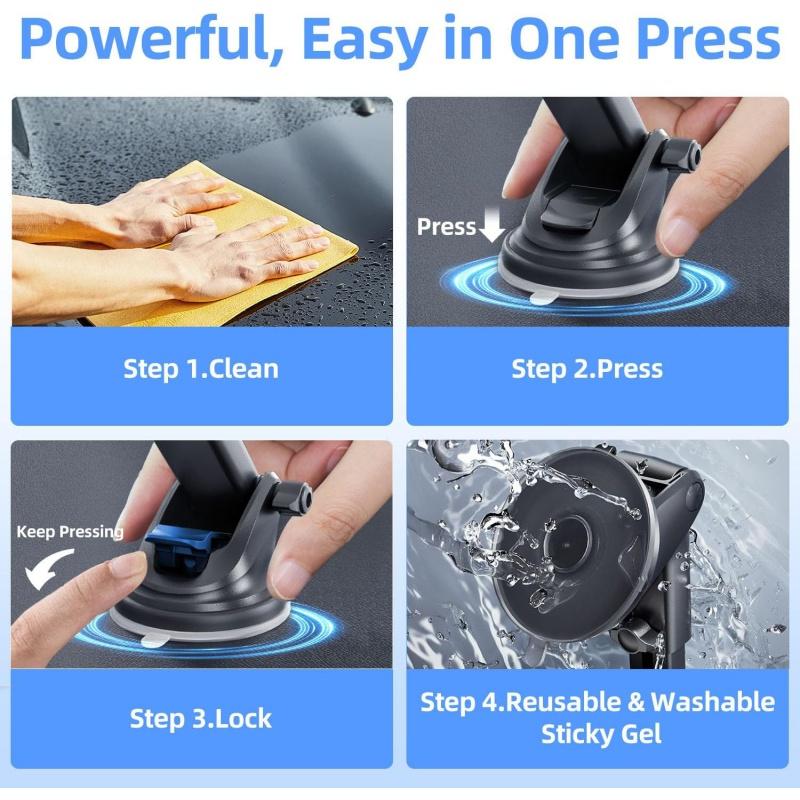 Powerful, Easy in One Press

Step 1.Clean

Press

Step 2.Press

Keep Pressing

Step 3.Lock

Step 4.Reusable & Washable Sticky Gel