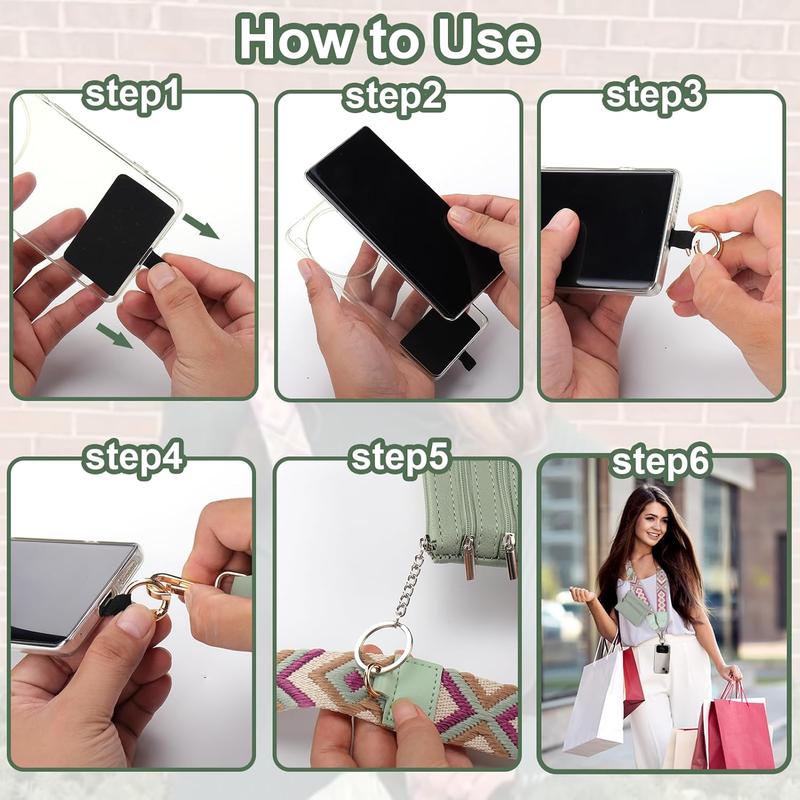 How to Use

step1

step2

step3

step4

step5

step6