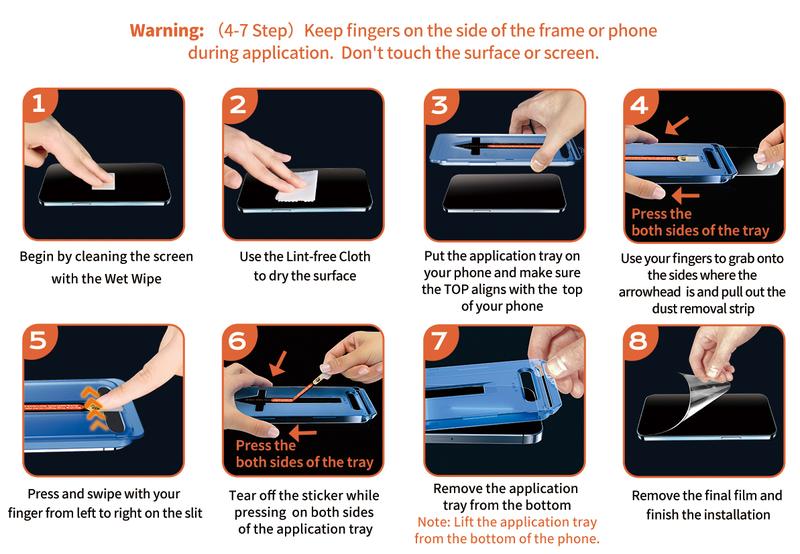 Warning: （4-7 Step）Keep fingers on the side of the frame or phone during application. Don't touch the surface or screen.

1

Begin by cleaning the screen with the Wet Wipe

2

Use the Lint-free Cloth to dry the surface

3

Put the application tray on your phone and make sure the TOP aligns with the top of your phone

4

Press the both sides of the tray

Use your fingers to grab onto the sides where the arrowhead is and pull out the dust removal strip

5

Press and swipe with your finger from left to right on the slit

6

Press the both sides of the tray

Tear off the sticker while pressing on both sides of the application tray

7

Remove the application tray from the bottom
Note: Lift the application tray from the bottom of the phone.

8

Remove the final film and finish the installation