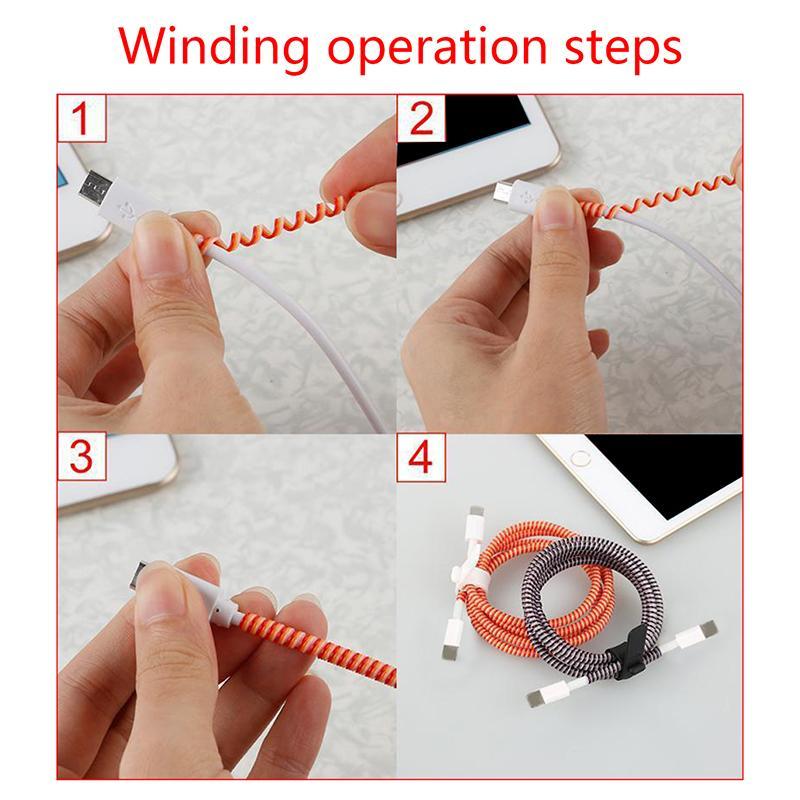 Winding operation steps

1

2

3

4