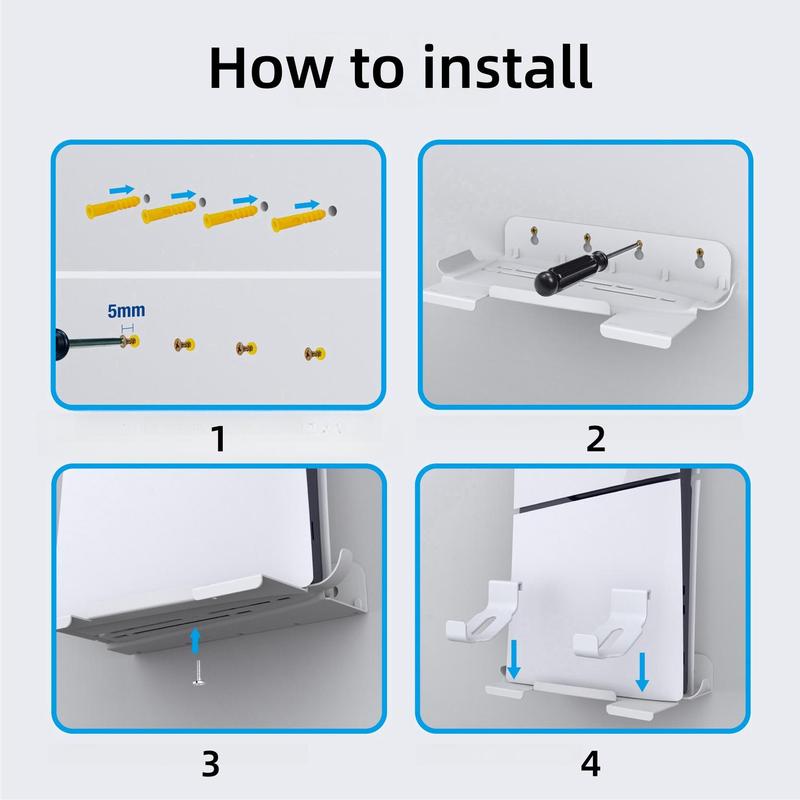 How to install

5mm

1

2

3

4