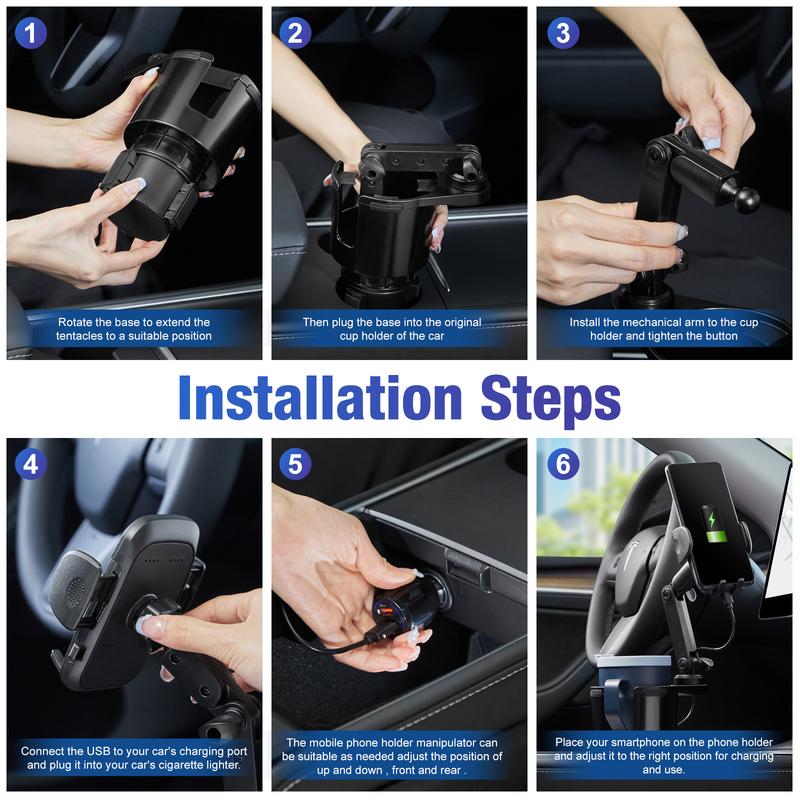 1

Rotate the base to extend the tentacles to a suitable position

2

Then plug the base into the original cup holder of the car

3

Install the mechanical arm to the cup holder and tighten the button

Installation Steps

4

Connect the USB to your car's charging port and plug it into your car's cigarette lighter.

5

The mobile phone holder manipulator can be suitable as needed adjust the position of up and down , front and rear .

6

Place your smartphone on the phone holder and adjust it to the right position for charging and use.