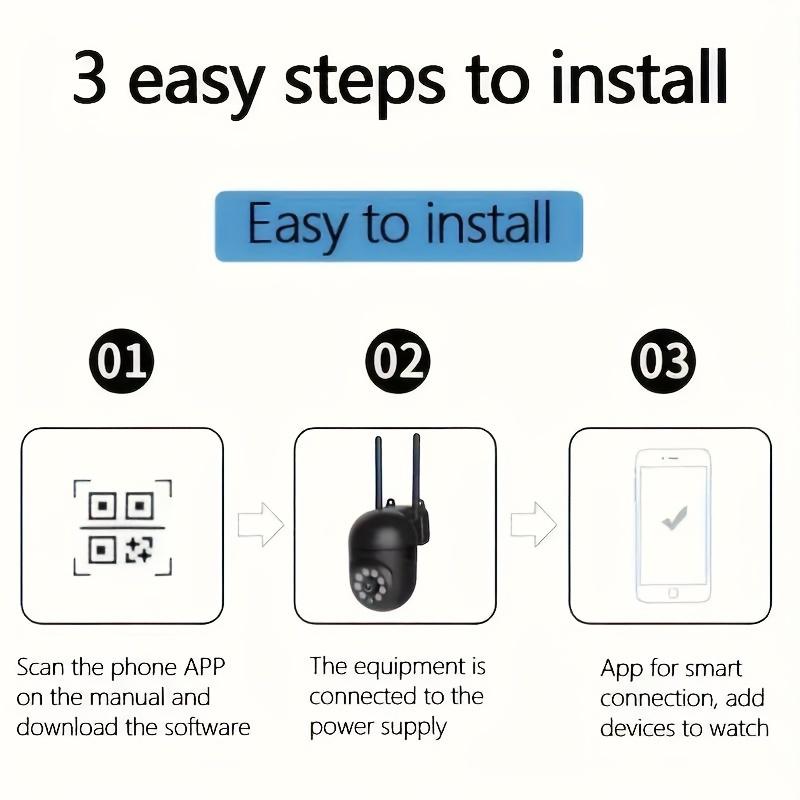 3 easy steps to install

Easy to install

01

02

03

Scan the phone APP on the manual and download the software

The equipment is connected to the power supply

App for smart connection, add devices to watch