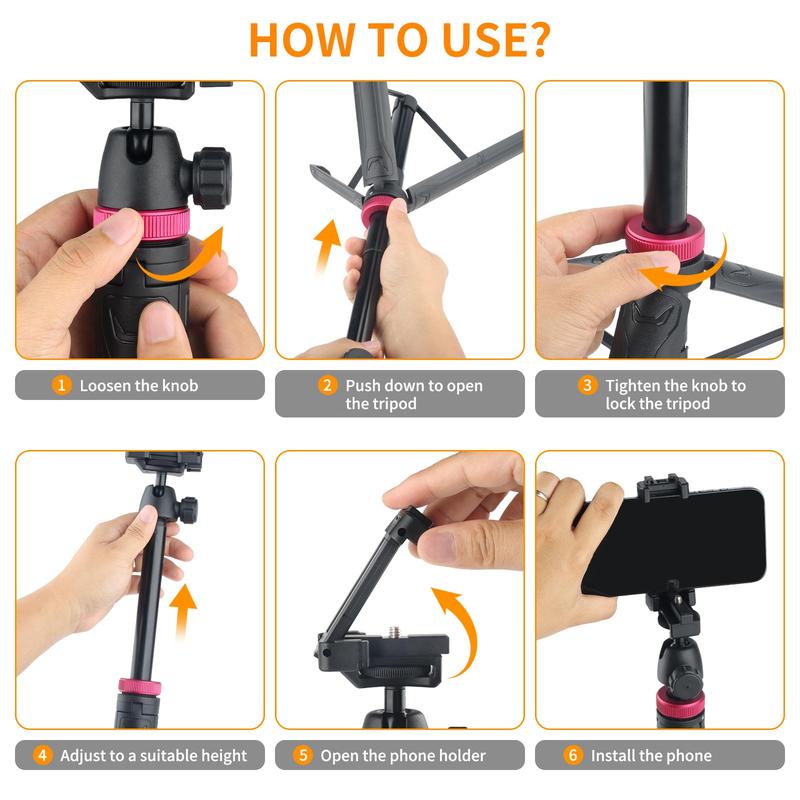 HOW TO USE?

1 Loosen the knob

2 Push down to open the tripod

3 Tighten the knob to lock the tripod

4 Adjust to a suitable height

5 Open the phone holder

6 Install the phone