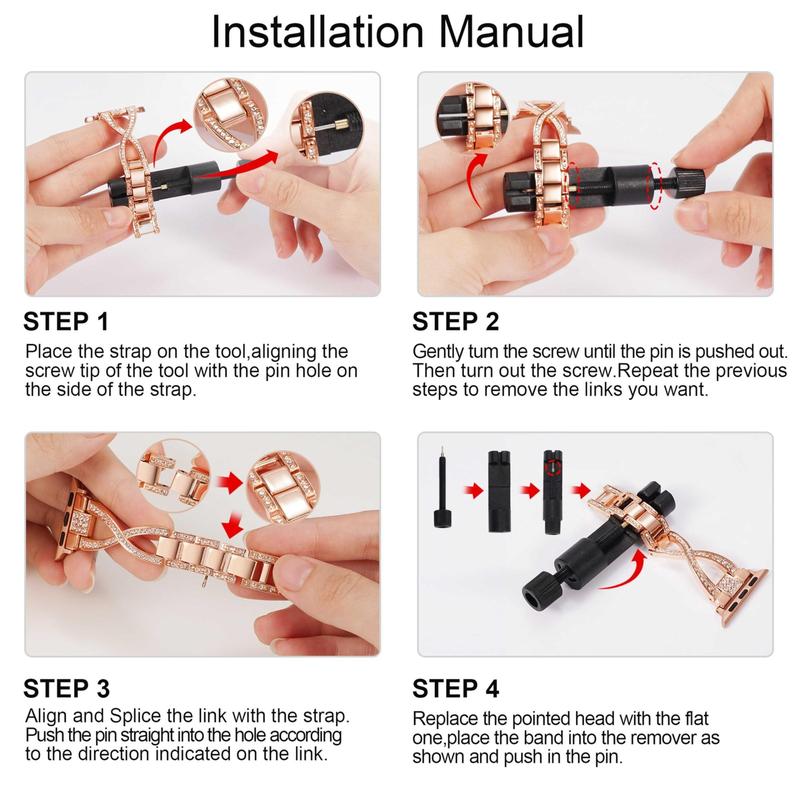 Installation Manual

STEP 1
Place the strap on the tool,aligning the screw tip of the tool with the pin hole on the side of the strap.

STEP 2
Gently tum the screw until the pin is pushed out. Then turn out the screw.Repeat the previous steps to remove the links you want.

STEP 3
Align and Splice the link with the strap. Push the pin straight into the hole according to the direction indicated on the link.

STEP 4
Replace the pointed head with the flat one,place the band into the remover as shown and push in the pin.