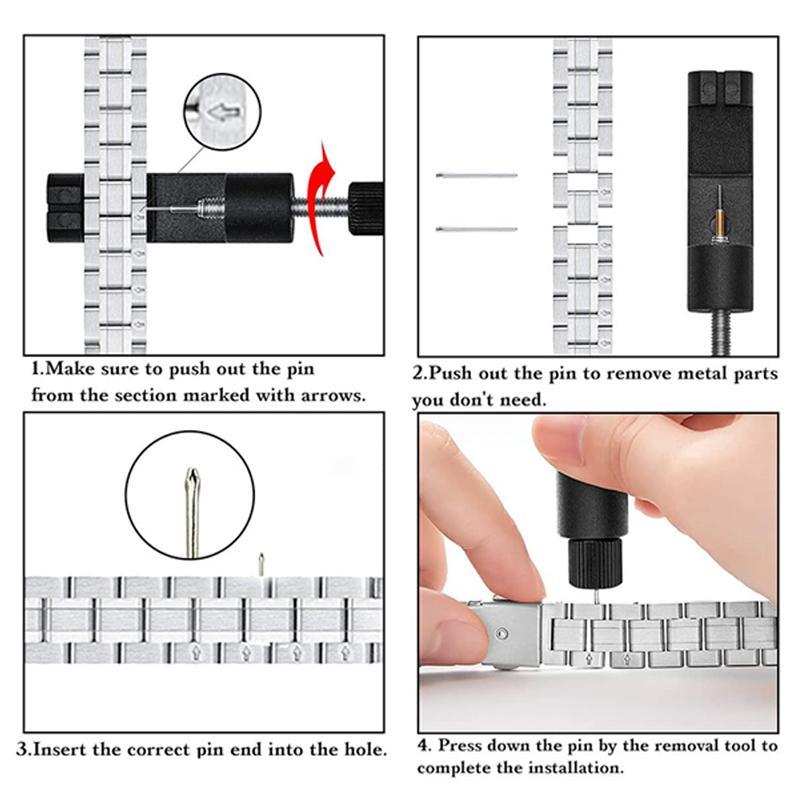 1.Make sure to push out the pin from the section marked with arrows.

2.Push out the pin to remove metal parts you don't need.

3.Insert the correct pin end into the hole.

4. Press down the pin by the removal tool to complete the installation.