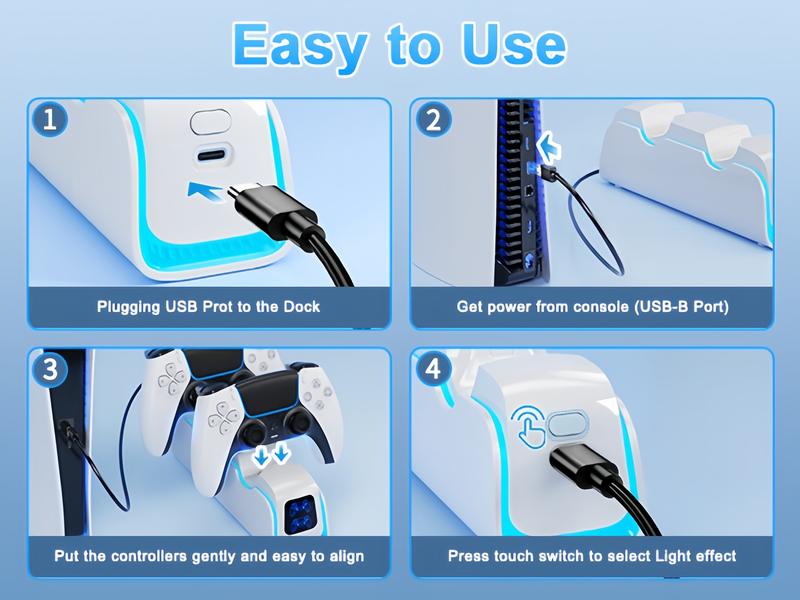 Easy to Use

1
Plugging USB Prot to the Dock

2
Get power from console (USB-B Port)

3
Put the controllers gently and easy to align

4
Press touch switch to select Light effect