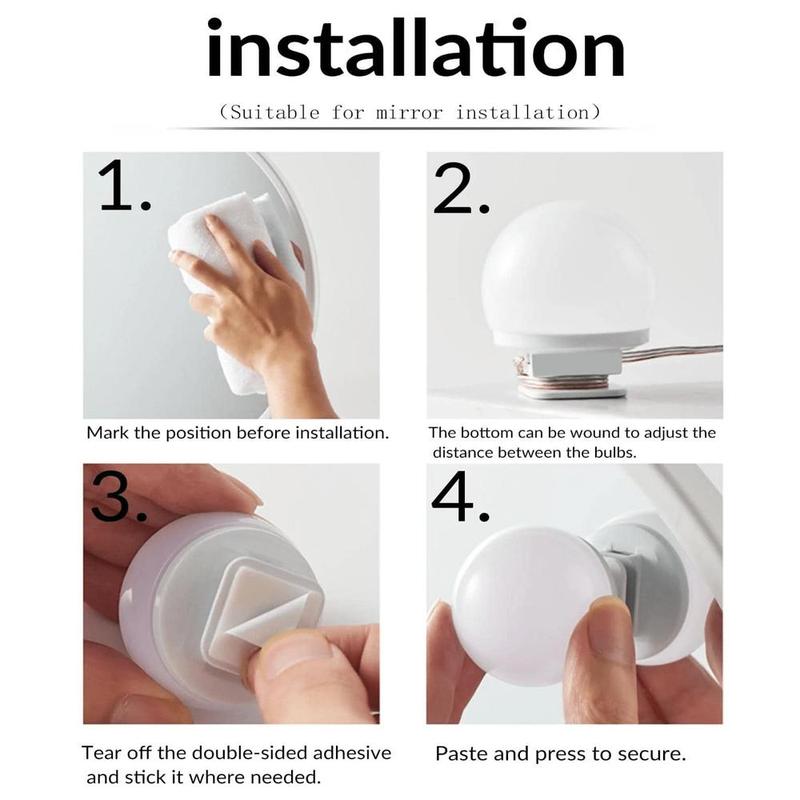 installation

(Suitable for mirror installation)

1.

Mark the position before installation.

2.

The bottom can be wound to adjust the distance between the bulbs.

3.

Tear off the double-sided adhesive and stick it where needed.

4.

Paste and press to secure.