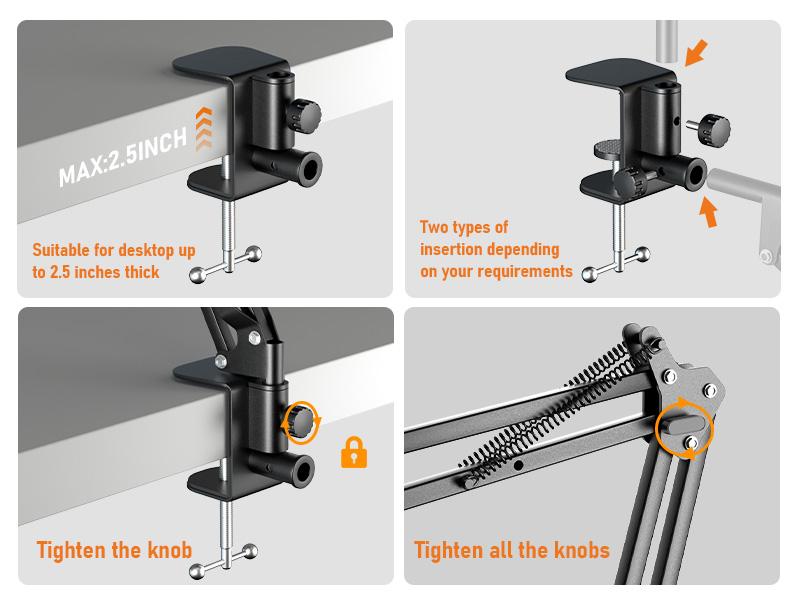 MAX:2.5INCH

Suitable for desktop up to 2.5 inches thick

Two types of insertion depending on your requirements

Tighten the knob

Tighten all the knobs