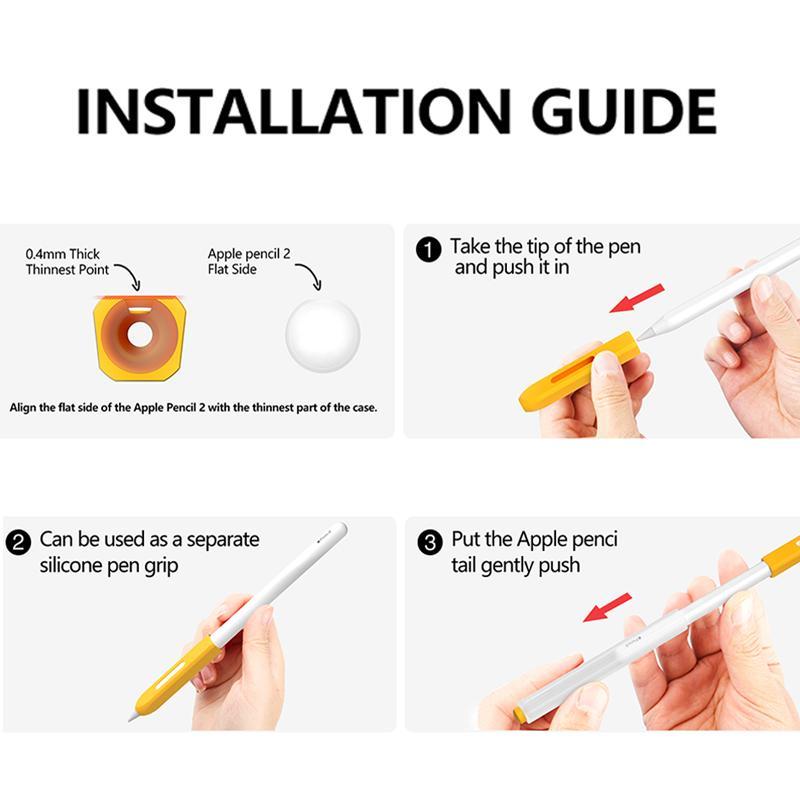 INSTALLATION GUIDE

0.4mm Thick
Thinnest Point

Apple pencil 2
Flat Side

Align the flat side of the Apple Pencil 2 with the thinnest part of the case.

1 Take the tip of the pen and push it in

2 Can be used as a separate silicone pen grip

3 Put the Apple penci tail gently push